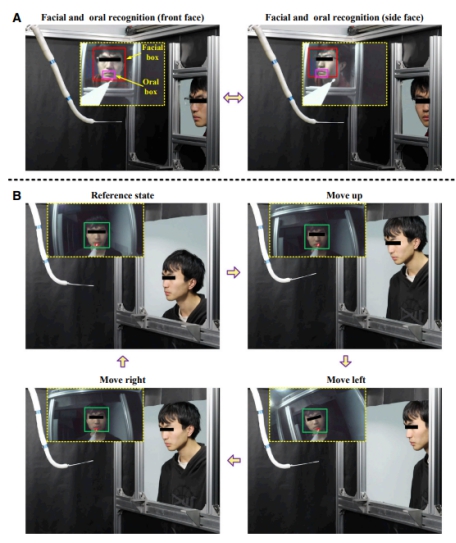 A
Facial and oral recognition (front face)

Facial box

Oral box

Facial and oral recognition (side face)

B
Reference state

Move up

Move right

Move left